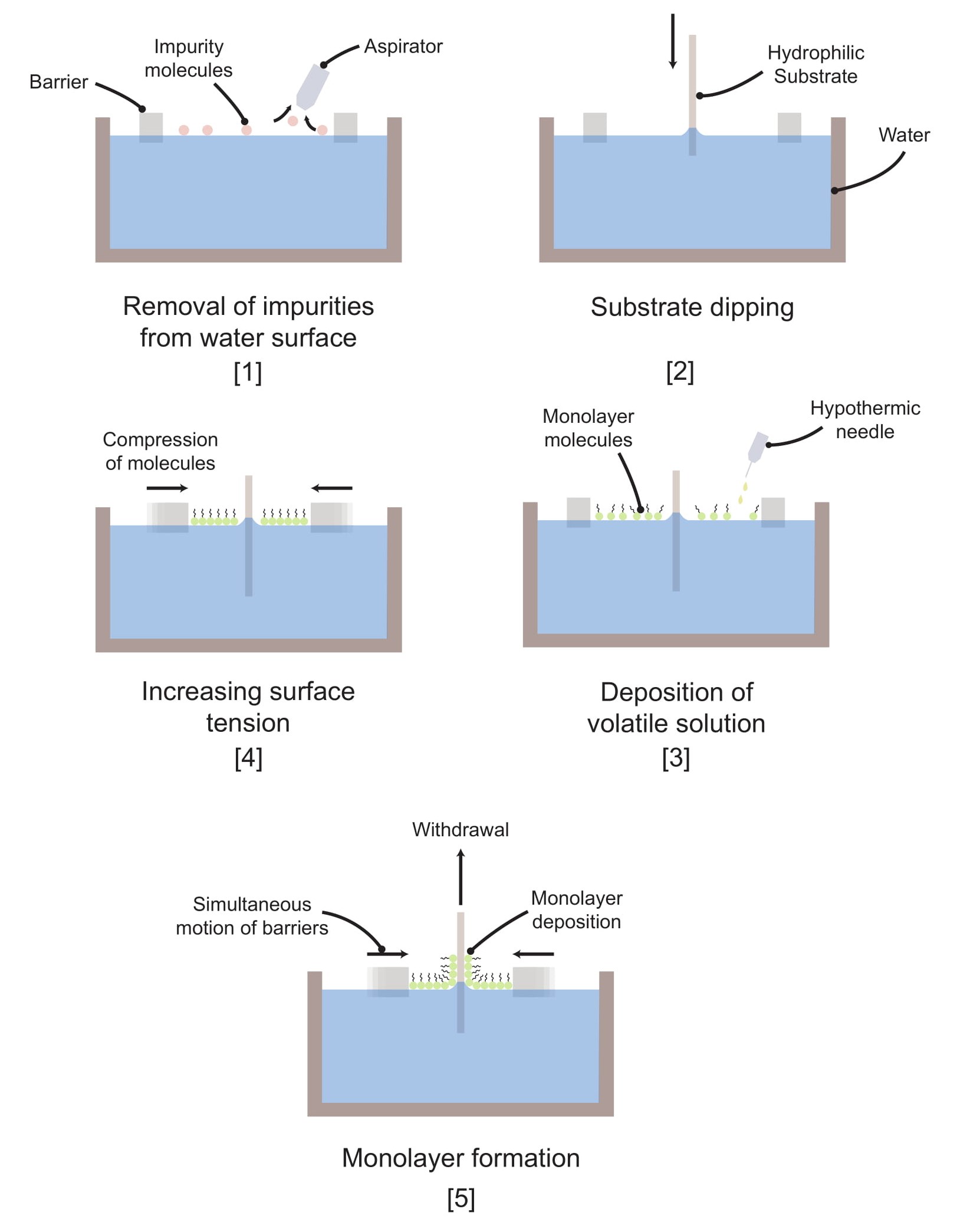 Barrier

Impurity molecules

Aspirator

Removal of impurities from water surface

[1]

Hydrophilic Substrate

Water

Substrate dipping

[2]

Compression of molecules

Increasing surface tension

[4]

Monolayer molecules

Hypothermic needle

Deposition of volatile solution

[3]

Withdrawal

Simultaneous motion of barriers

Monolayer deposition

Monolayer formation

[5]